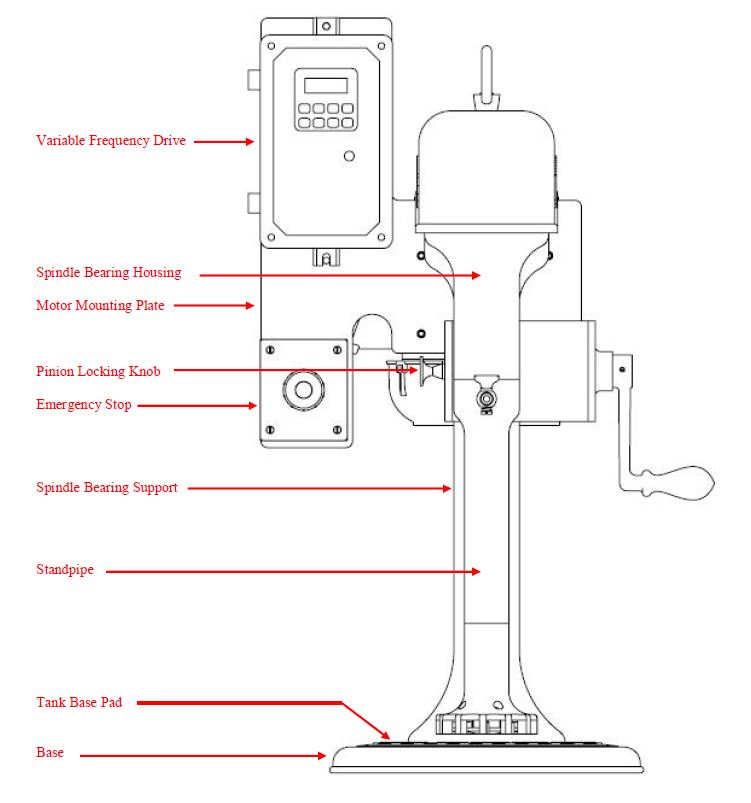 Variable Frequency Drive

Spindle Bearing Housing

Motor Mounting Plate

Pinion Locking Knob

Emergency Stop

Spindle Bearing Support

Standpipe

Tank Base Pad

Base