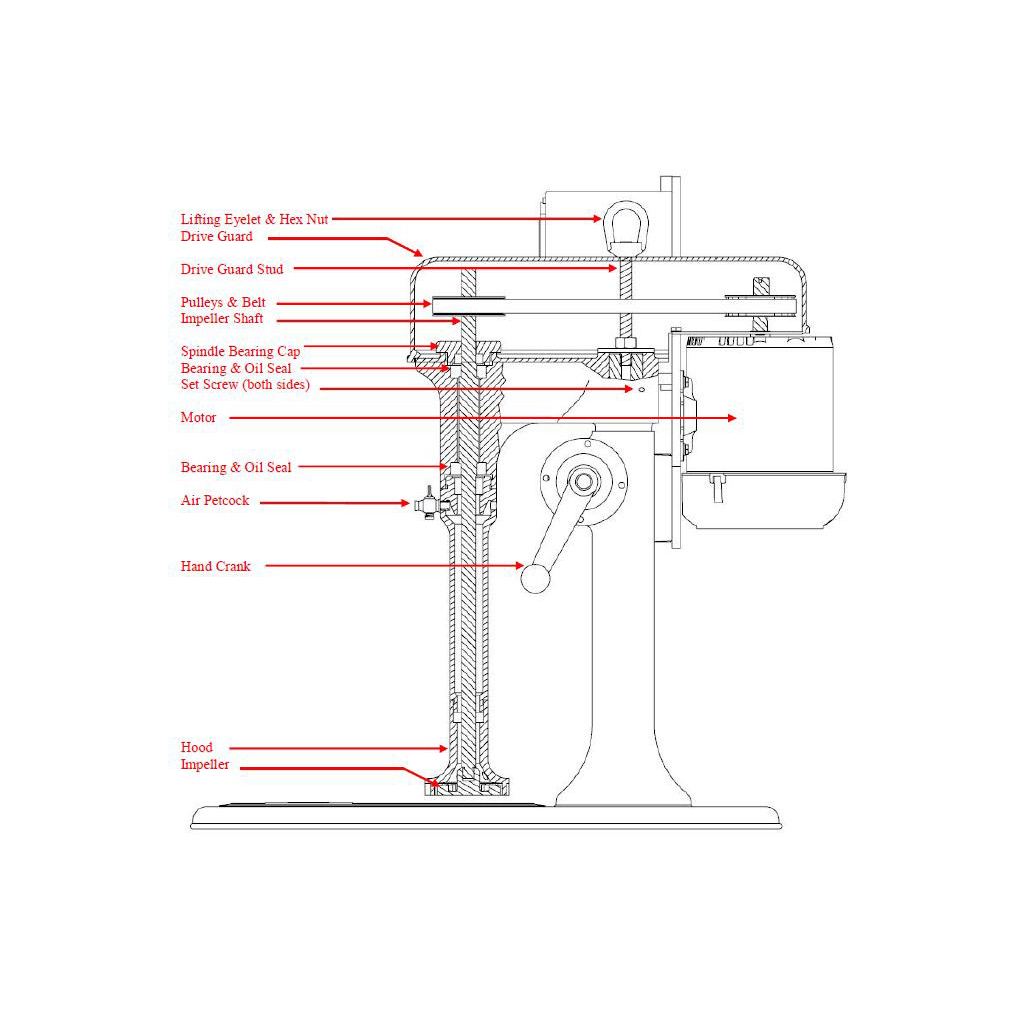 Lifting Eyelet & Hex Nut
Drive Guard
Drive Guard Stud
Pulleys & Belt
Impeller Shaft
Spindle Bearing Cap
Bearing & Oil Seal
Set Screw (both sides)
Motor
Bearing & Oil Seal
Air Petcock
Hand Crank
Hood
Impeller