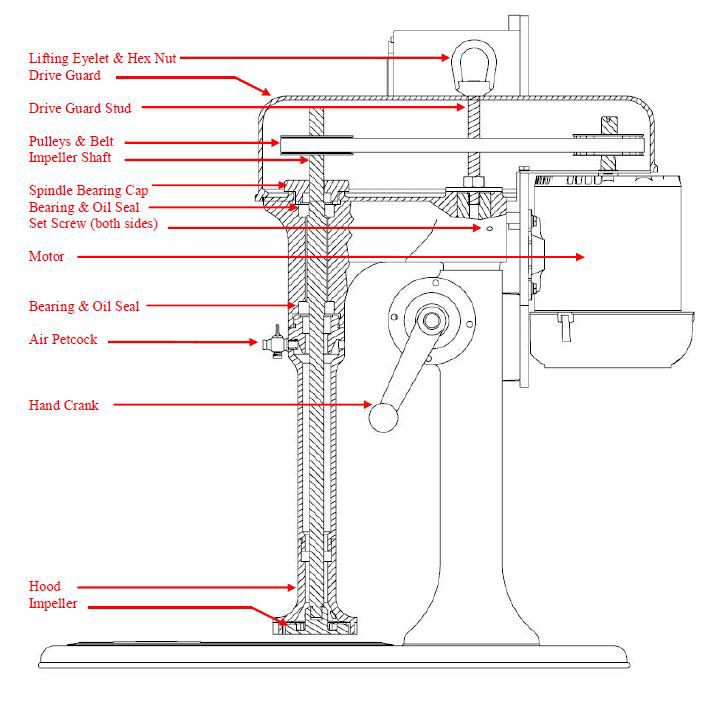 Lifting Eyelet & Hex Nut
Drive Guard
Drive Guard Stud
Pulleys & Belt
Impeller Shaft
Spindle Bearing Cap
Bearing & Oil Seal
Set Screw (both sides)
Motor
Bearing & Oil Seal
Air Petcock
Hand Crank
Hood
Impeller