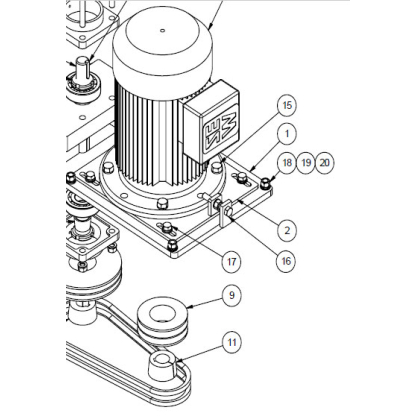 15
1
18 19 20
2
16
17
9
11