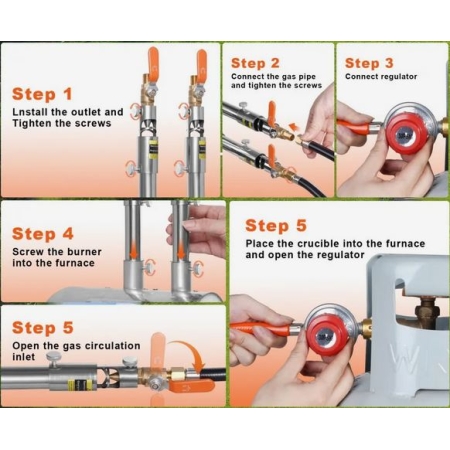 Step 1

Lnstall the outlet and Tighten the screws

Step 2

Connect the gas pipe and tighten the screws

Step 3

Connect regulator

Step 4

Screw the burner into the furnace

Step 5

Place the crucible into the furnace and open the regulator

Step 5

Open the gas circulation inlet